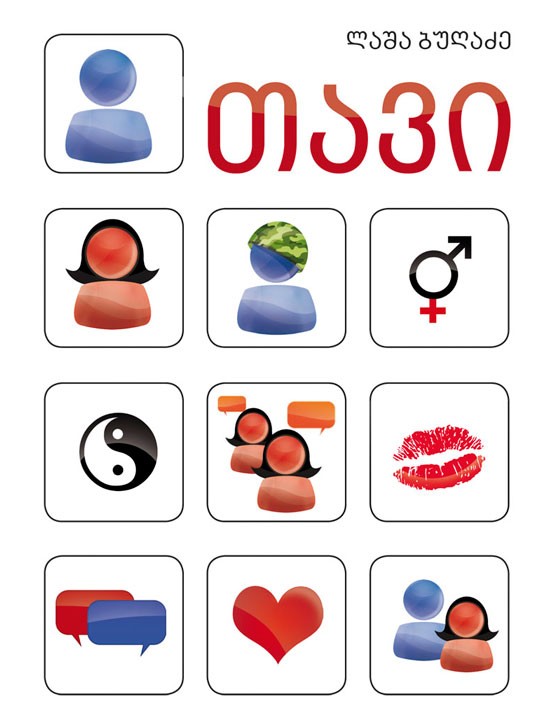 ლაშა ბუღაძე

თავი